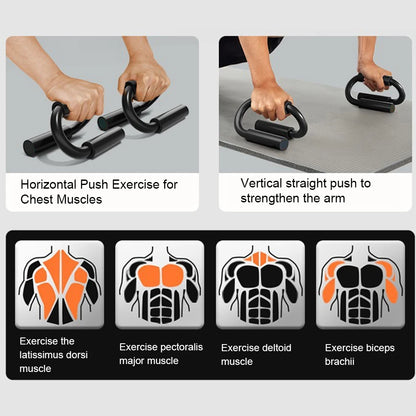 Horizontal Push Exercise for Chest Muscles

Vertical straight push to strengthen the arm

Exercise the latissimus dorsi muscle

Exercise pectoralis major muscle

Exercise deltoid muscle

Exercise biceps brachii