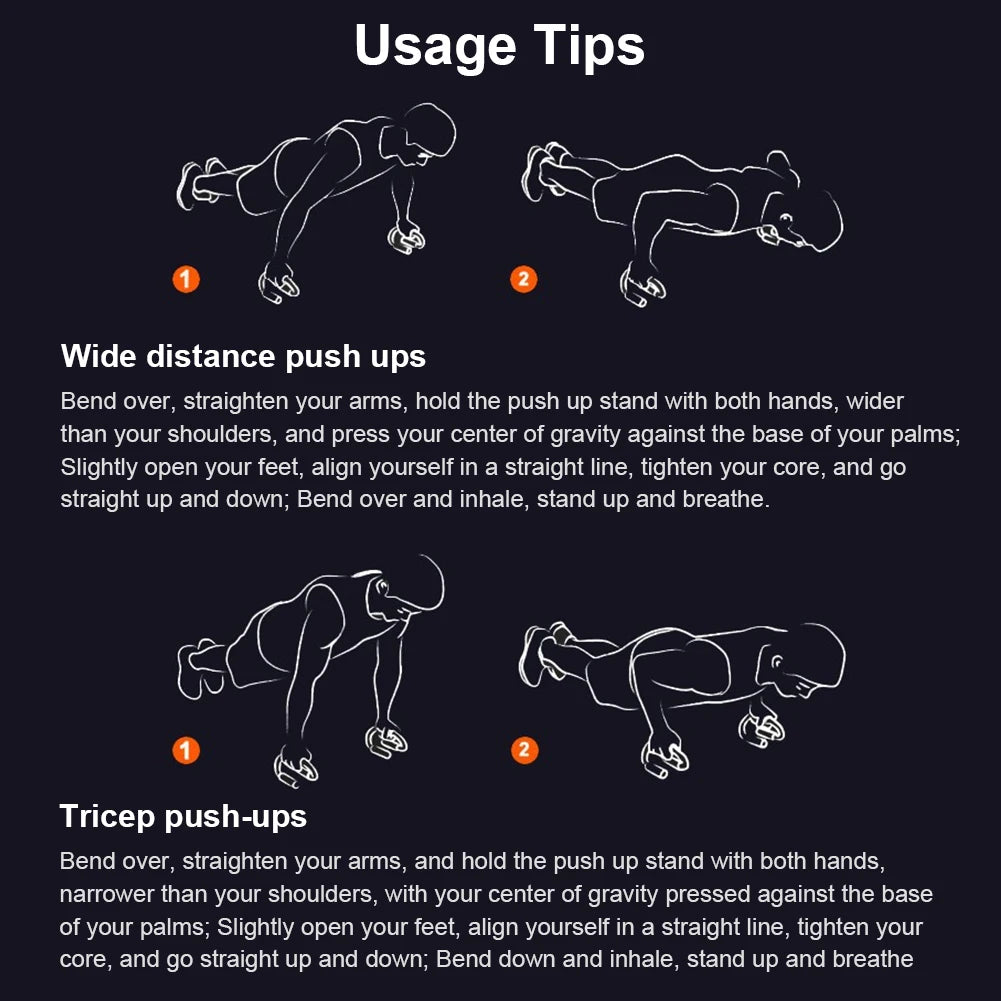 Usage Tips

1

2

Wide distance push ups

Bend over, straighten your arms, hold the push up stand with both hands, wider than your shoulders, and press your center of gravity against the base of your palms; Slightly open your feet, align yourself in a straight line, tighten your core, and go straight up and down; Bend over and inhale, stand up and breathe.

1

2

Tricep push-ups

Bend over, straighten your arms, and hold the push up stand with both hands, narrower than your shoulders, with your center of gravity pressed against the base of your palms; Slightly open your feet, align yourself in a straight line, tighten your core, and go straight up and down; Bend down and inhale, stand up and breathe