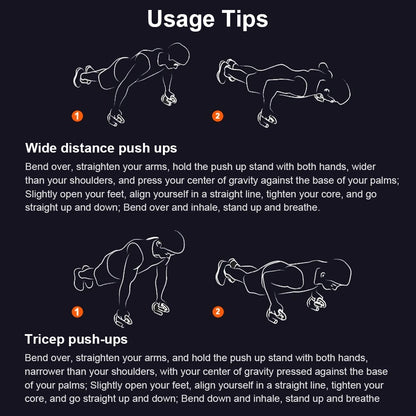 Usage Tips

1

2

Wide distance push ups

Bend over, straighten your arms, hold the push up stand with both hands, wider than your shoulders, and press your center of gravity against the base of your palms; Slightly open your feet, align yourself in a straight line, tighten your core, and go straight up and down; Bend over and inhale, stand up and breathe.

1

2

Tricep push-ups

Bend over, straighten your arms, and hold the push up stand with both hands, narrower than your shoulders, with your center of gravity pressed against the base of your palms; Slightly open your feet, align yourself in a straight line, tighten your core, and go straight up and down; Bend down and inhale, stand up and breathe