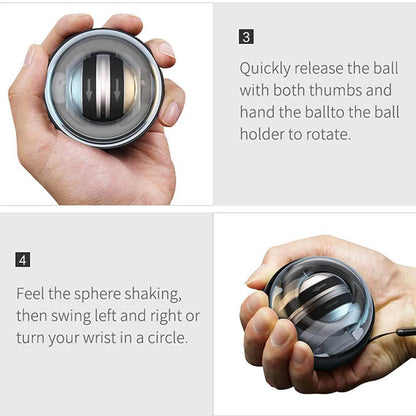 3

Quickly release the ball with both thumbs and hand the ballto the ball holder to rotate.

4

Feel the sphere shaking, then swing left and right or turn your wrist in a circle.